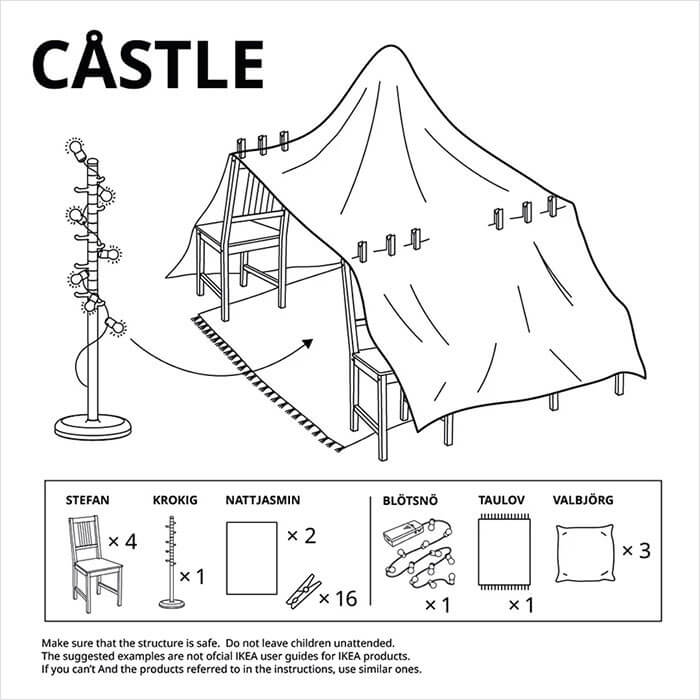 CÅSTLE

STEFAN

× 4

KROKIG

× 1

NATTJASMIN

× 2

× 16

BLÖTSNÖ

× 1

TAULOV

× 1

VALBJÖRG

× 3

Make sure that the structure is safe. Do not leave children unattended.
The suggested examples are not ofcial IKEA user guides for IKEA products.
If you can't And the products referred to in the instructions, use similar ones.